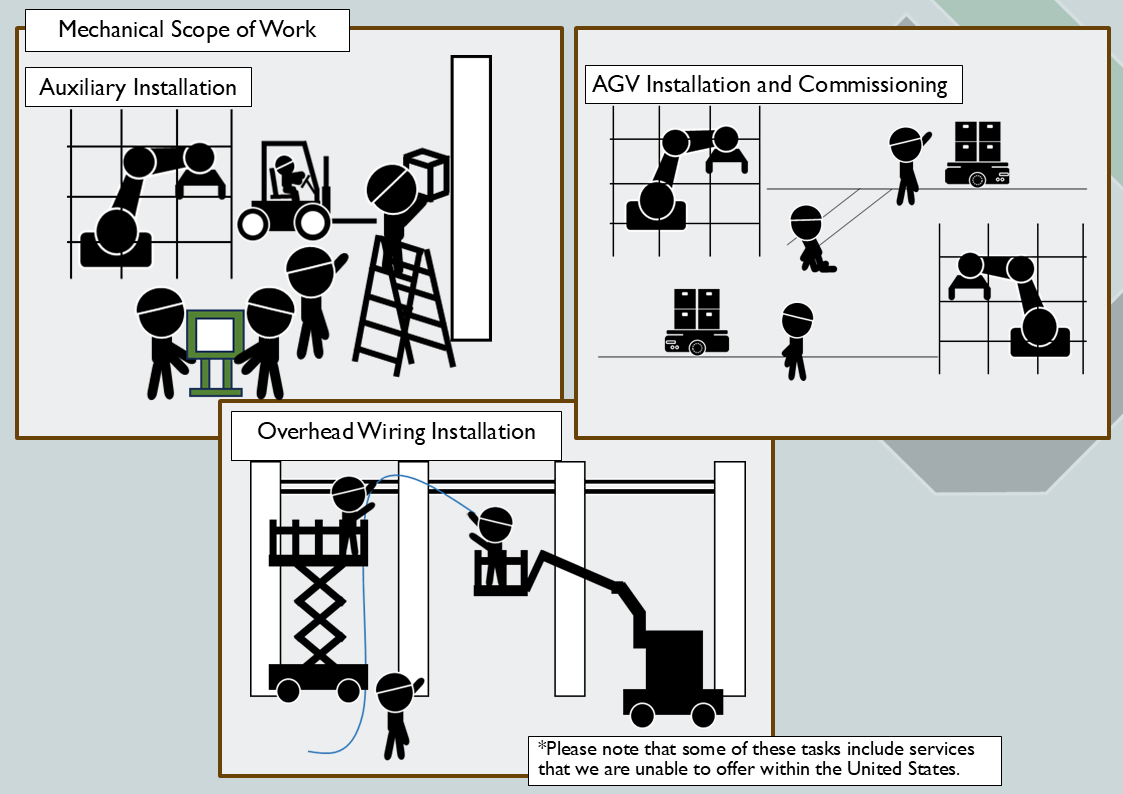 Mechanical Scope of Work

Auxiliary Installation

AGV Installation and Commissioning

Overhead Wiring Installation

*Please note that some of these tasks include services that we are unable to offer within the United States.