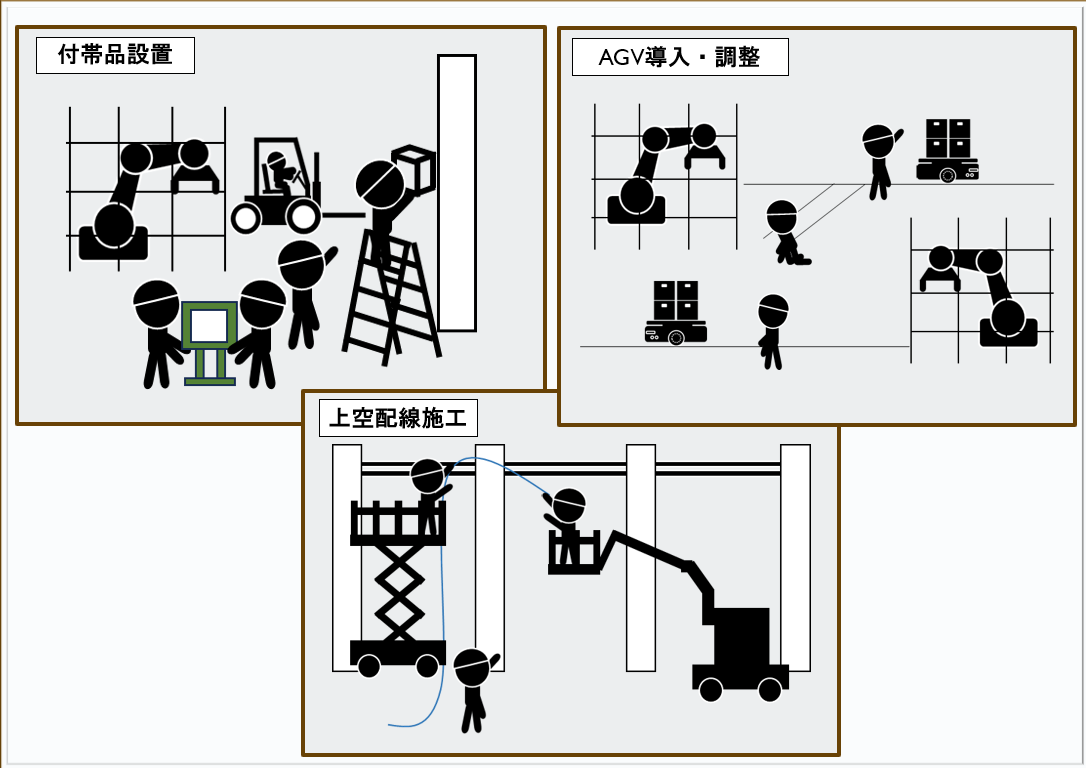 付帯品設置

AGV導入・調整

上空配線施工